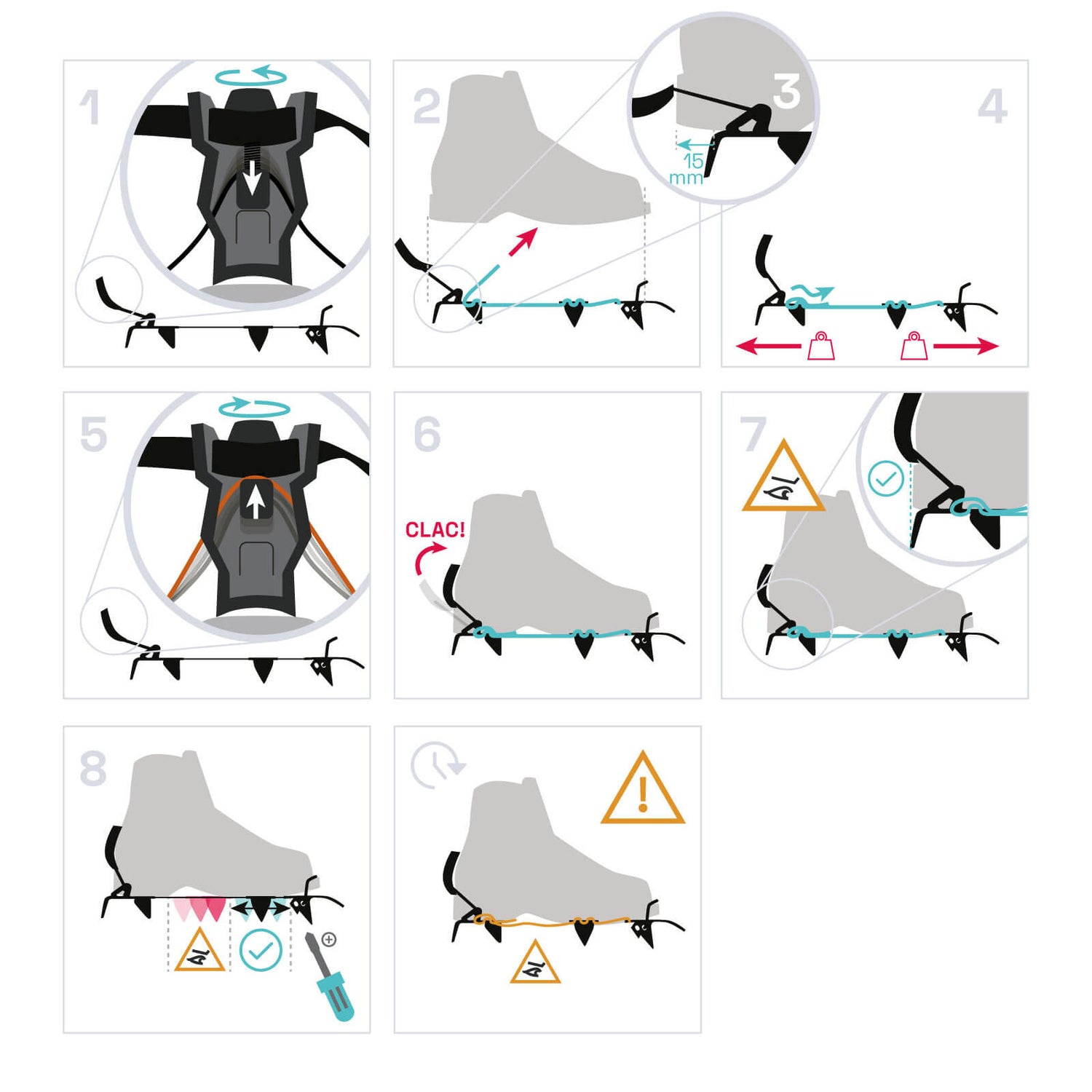 1

2

3

15 mm

4

5

6

CLAC!

7

8